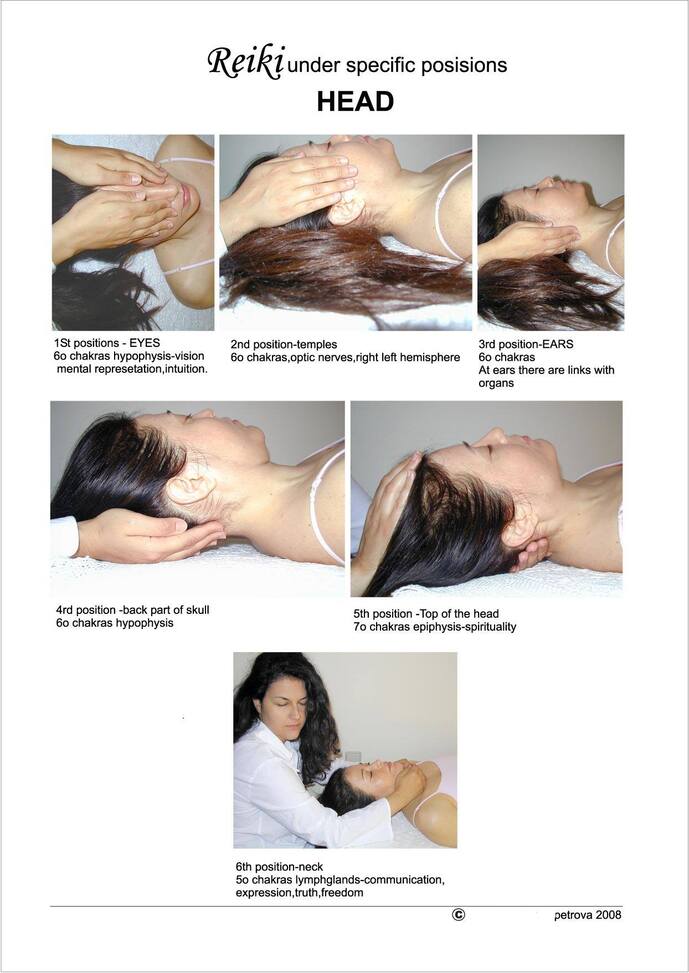 Reiki under specific posisions
HEAD

1St positions - EYES
6o chakras hypophysis-vision mental represetation,intuition.

2nd position-temples
6o chakras,optic nerves,right left hemisphere

3rd position-EARS
6o chakras
At ears there are links with organs

4rd position -back part of skull
6o chakras hypophysis

5th position -Top of the head
7o chakras epiphysis-spirituality

6th position-neck
5o chakras lymphglands-communication, expression,truth,freedom

© petrova 2008